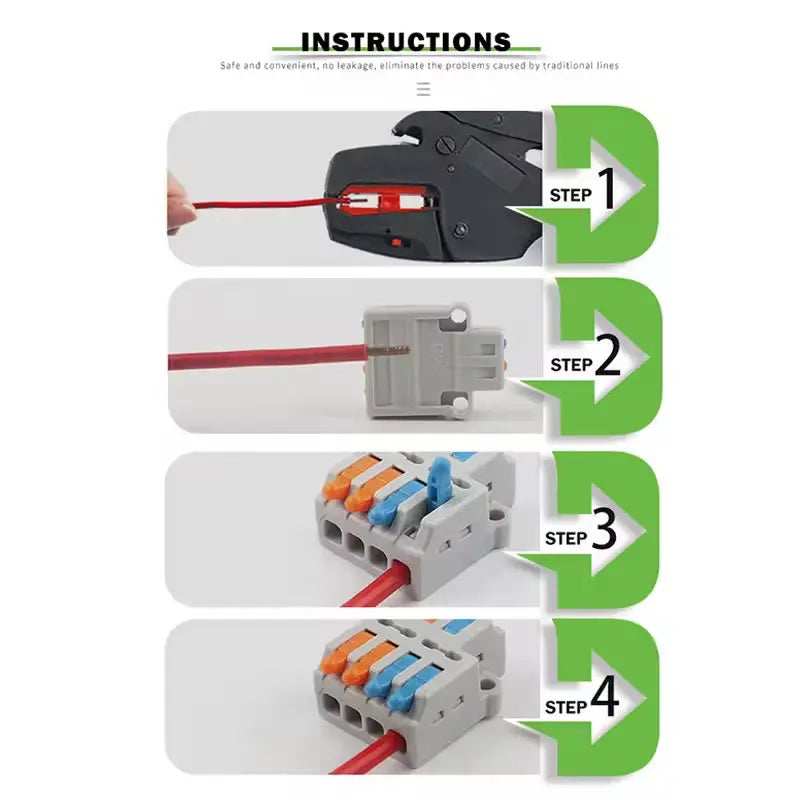 INSTRUCTIONS

Safe and convenient, no leakage, eliminate the problems caused by traditional lines

STEP 1

STEP 2

STEP 3

STEP 4