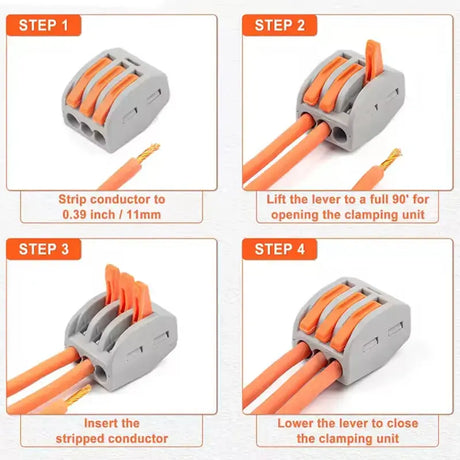 STEP 1

Strip conductor to 0.39 inch / 11mm

STEP 2

Lift the lever to a full 90' for opening the clamping unit

STEP 3

Insert the stripped conductor

STEP 4

Lower the lever to close the clamping unit